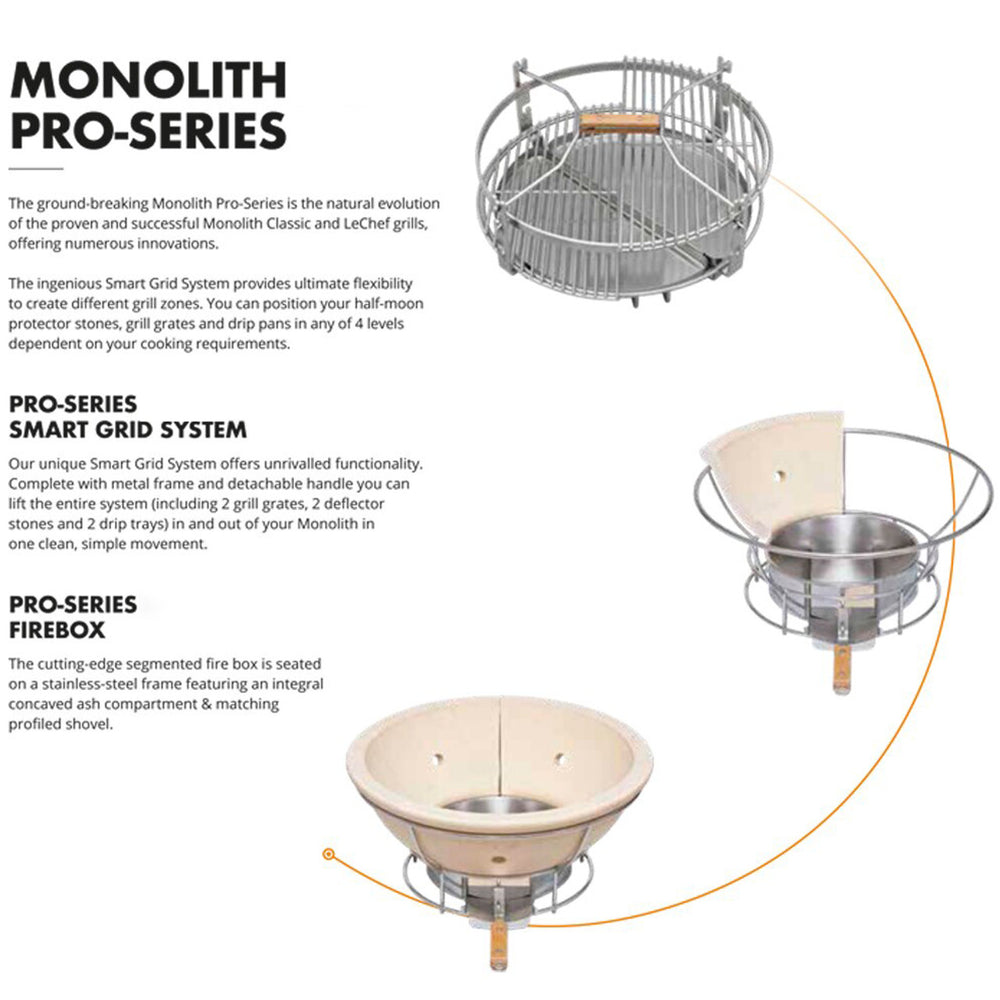 MONOLITH PRO-SERIES

The ground-breaking Monolith Pro-Series is the natural evolution of the proven and successful Monolith Classic and LeChef grills, offering numerous innovations.

The ingenious Smart Grid System provides ultimate flexibility to create different grill zones. You can position your half-moon protector stones, grill grates and drip pans in any of 4 levels dependent on your cooking requirements.

PRO-SERIES SMART GRID SYSTEM

Our unique Smart Grid System offers unrivalled functionality. Complete with metal frame and detachable handle you can lift the entire system (including 2 grill grates, 2 deflector stones and 2 drip trays) in and out of your Monolith in one clean, simple movement.

PRO-SERIES FIREBOX

The cutting-edge segmented fire box is seated on a stainless-steel frame featuring an integral concaved ash compartment & matching profiled shovel.